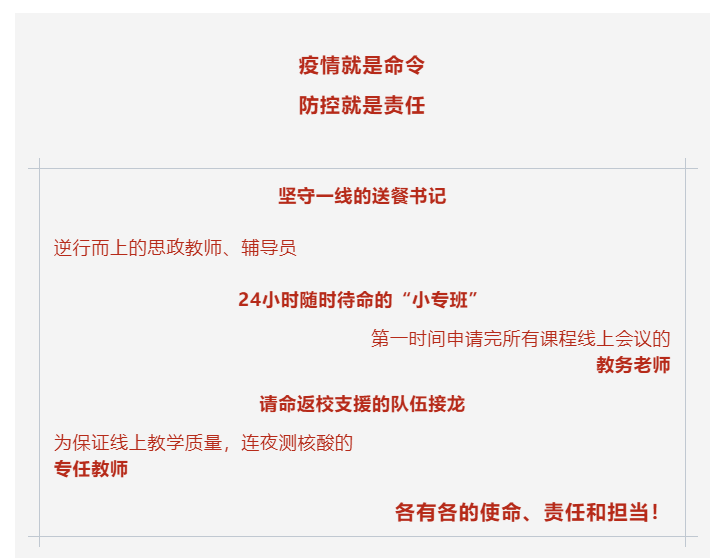 疫情就是命令

防控就是责任

坚守一线的送餐书记

逆行而上的思政教师、辅导员

24小时随时待命的“小专班”

第一时间申请完所有课程线上会议的
教务老师

请命返校支援的队伍接龙

为保证线上教学质量，连夜测核酸的
专任教师

各有各的使命、责任和担当！